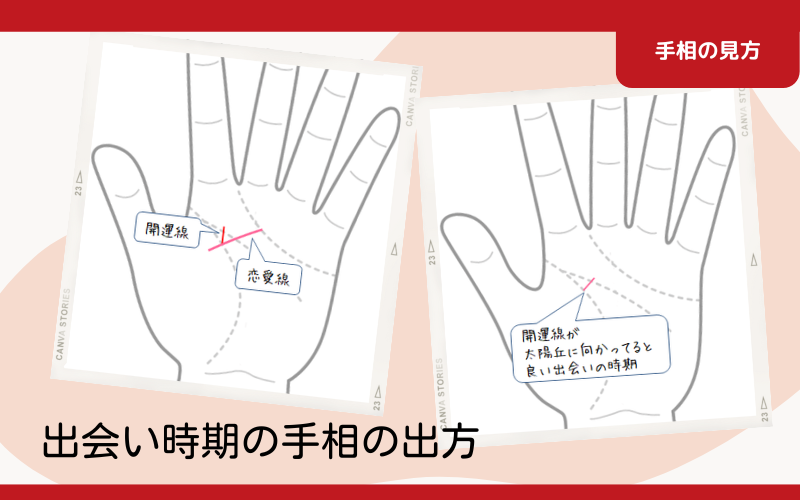 手相の見方

CANVA STORIES
23
開運線
恋愛線
CANVA STORIES
23

CANVA STORIES
23
開運線が
太陽丘に向かってると
良い出会いの時期
CANVA STORIES
23

出会い時期の手相の出方